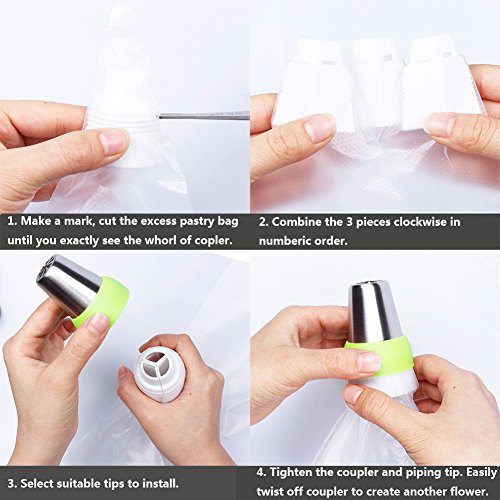 1. Make a mark, cut the excess pastry bag until you exactly see the whorl of copler.

2. Combine the 3 pieces clockwise in numberic order.

3. Select suitable tips to install.

4. Tighten the coupler and piping tip. Easily twist off coupler to create another flower.