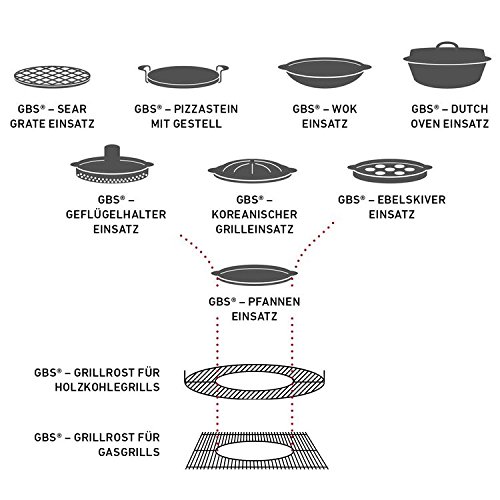 GBS® – SEAR GRATE EINSATZ

GBS® – PIZZASTEIN MIT GESTELL

GBS® – WOK EINSATZ

GBS® – DUTCH OVEN EINSATZ

GBS® – GEFLÜGELHALTER EINSATZ

GBS® – KOREANISCHER GRILLEINSATZ

GBS® – EBELSKIVER EINSATZ

GBS® – PFANNEN EINSATZ

GBS® – GRILLROST FÜR HOLZKOHLEGRILLS

GBS® – GRILLROST FÜR GASGRILLS