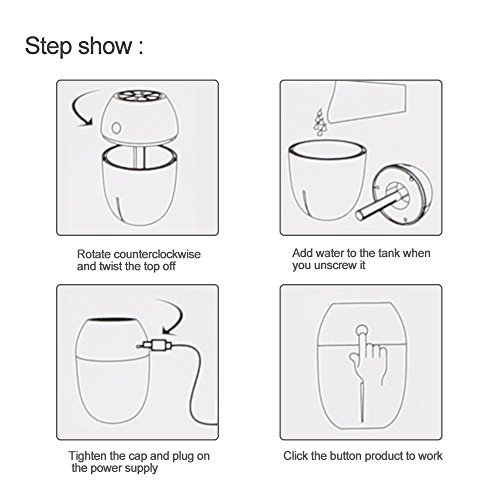 Step show :

Rotate counterclockwise and twist the top off

Add water to the tank when you unscrew it

Tighten the cap and plug on the power supply

Click the button product to work