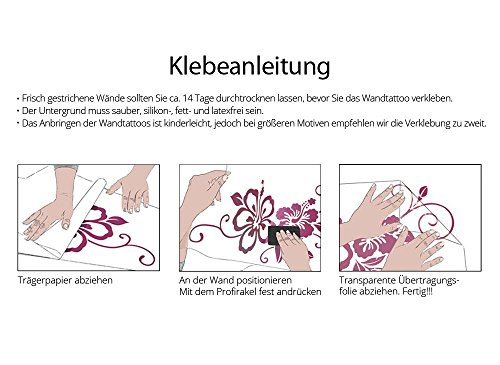 Klebeanleitung

• Frisch gestrichene Wände sollten Sie ca. 14 Tage durchtrocknen lassen, bevor Sie das Wandtattoo verkleben.
• Der Untergrund muss sauber, silikon-, fett- und latexfrei sein.
• Das Anbringen der Wandtattoos ist kinderleicht, jedoch bei größeren Motiven empfehlen wir die Verklebung zu zweit.

Trägerpapier abziehen

An der Wand positionieren
Mit dem Profirakel fest andrücken

Transparente Übertragungsfolie abziehen. Fertig!!!