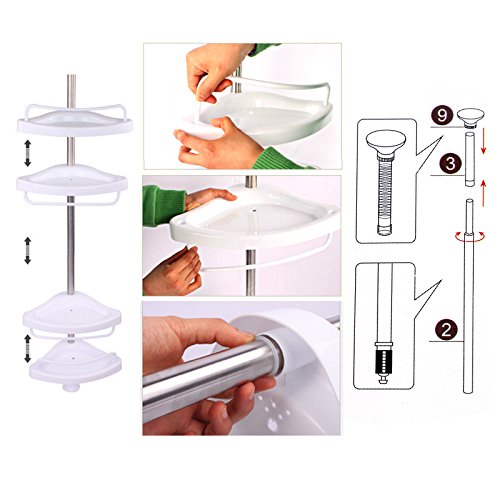 9
3
2