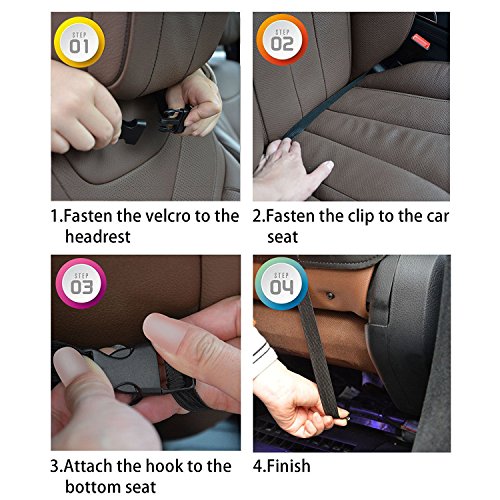 STEP
01

1.Fasten the velcro to the headrest

STEP
02

2.Fasten the clip to the car seat

STEP
03

3.Attach the hook to the bottom seat

STEP
04

4.Finish