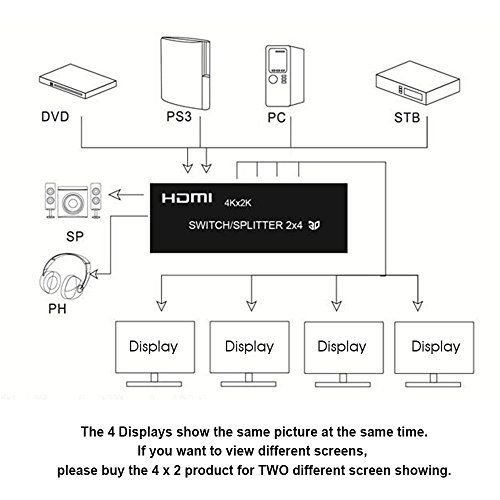 DVD
PS3
PC
STB

HDMI 4Kx2K
SWITCH/SPLITTER 2x4 3D

SP
PH

Display
Display
Display
Display

The 4 Displays show the same picture at the same time.
If you want to view different screens,
please buy the 4 x 2 product for TWO different screen showing.