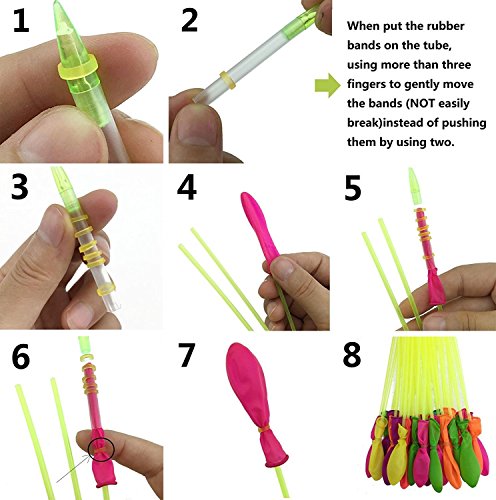 1

2

When put the rubber bands on the tube, using more than three fingers to gently move the bands (NOT easily break)instead of pushing them by using two.

3

4

5

6

7

8