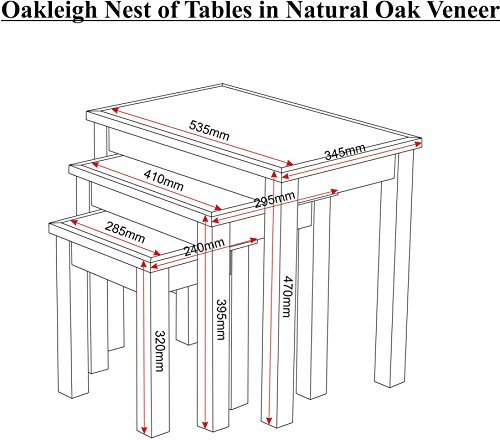 Oakleigh Nest of Tables in Natural Oak Veneer

535mm

345mm

410mm

295mm

285mm

240mm

470mm

395mm

320mm