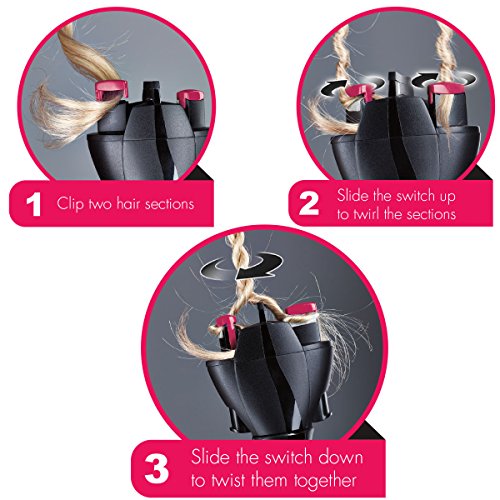 1 Clip two hair sections

2 Slide the switch up to twirl the sections

3 Slide the switch down to twist them together