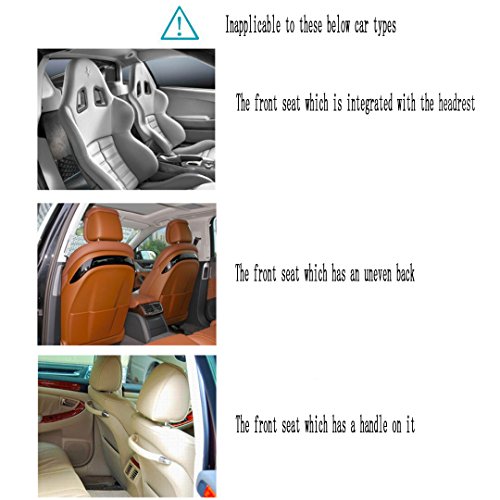 Inapplicable to these below car types

The front seat which is integrated with the headrest

The front seat which has an uneven back

The front seat which has a handle on it