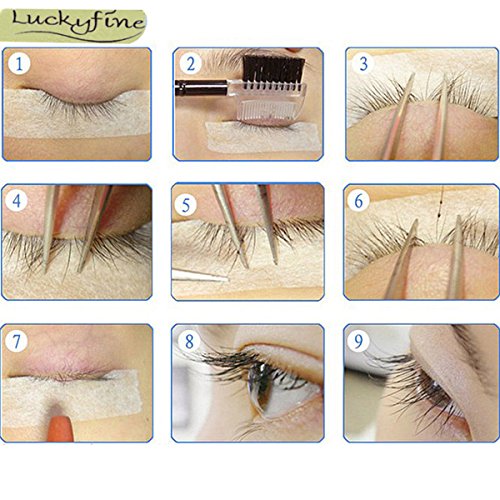 Luckyfine

1

2

3

4

5

6

7

8

9