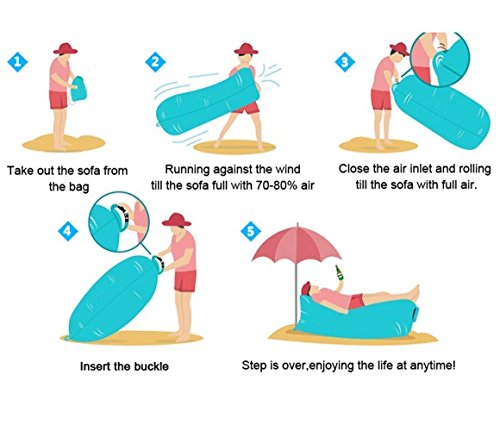 1

Take out the sofa from the bag

2

Running against the wind till the sofa full with 70-80% air

3

Close the air inlet and rolling till the sofa with full air.

4

Insert the buckle

5

Step is over,enjoying the life at anytime!