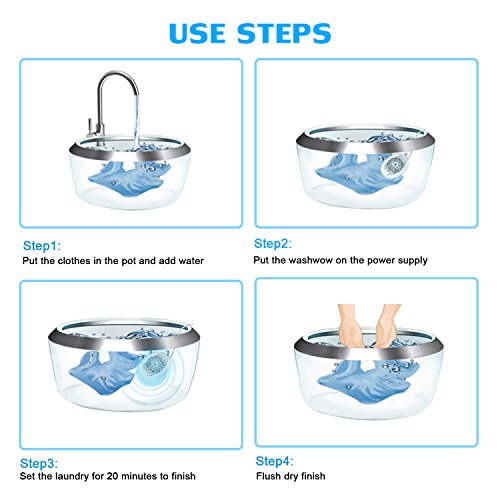 USE STEPS

Step1:
Put the clothes in the pot and add water

Step2:
Put the washwow on the power supply

Step3:
Set the laundry for 20 minutes to finish

Step4:
Flush dry finish