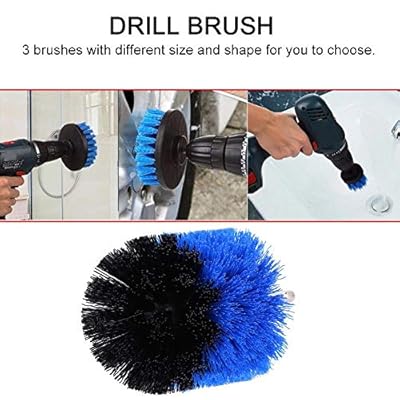 DRILL BRUSH
3 brushes with different size and shape for you to choose.