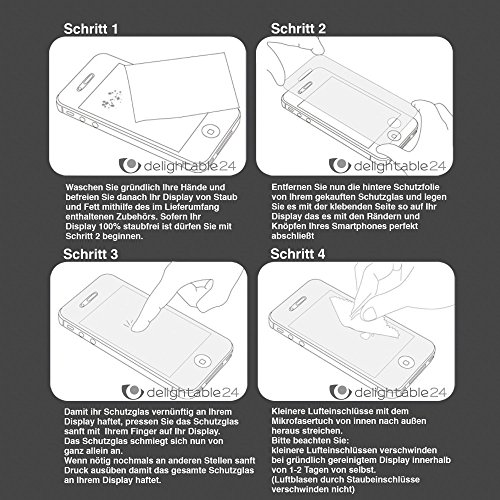 Schritt 1

delightable24

Waschen Sie gründlich Ihre Hände und befreien Sie danach Ihr Display von Staub und Fett mithilfe des im Lieferumfang enthaltenen Zubehörs. Sofern Ihr Display 100% staubfrei ist dürfen Sie mit Schritt 2 beginnen.

Schritt 2

delightable24

Entfernen Sie nun die hintere Schutzfolie von Ihrem gekauften Schutzglas und legen Sie es mit der klebenden Seite so auf Ihr Display das es mit den Rändern und Knöpfen Ihres Smartphones perfekt abschließt

Schritt 3

delightable24

Damit ihr Schutzglas vernünftig an Ihrem Display haftet, pressen Sie das Schutzglas sanft mit Ihrem Finger auf Ihr Display.
Das Schutzglas schmiegt sich nun von ganz allein an.
Wenn nötig nochmals an anderen Stellen sanft Druck ausüben damit das gesamte Schutzglas an Ihrem Display haftet.

Schritt 4

delightable24

Kleinere Lufteinschlüsse mit dem Mikrofasertuch von innen nach außen heraus streichen.
Bitte beachten Sie:
kleinere Lufteinschlüssen verschwinden bei gründlich gereinigtem Display innerhalb von 1-2 Tagen von selbst.
(Luftblasen durch Staubeinschlüsse verschwinden nicht)