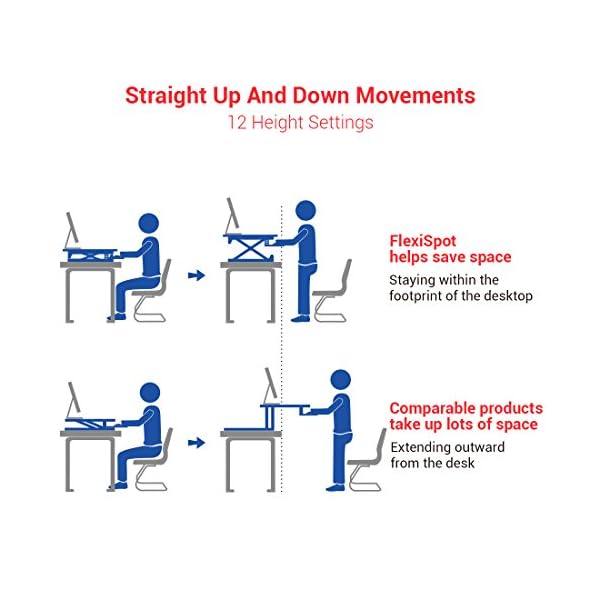 Straight Up And Down Movements
12 Height Settings

FlexiSpot helps save space

Staying within the footprint of the desktop

Comparable products take up lots of space

Extending outward from the desk