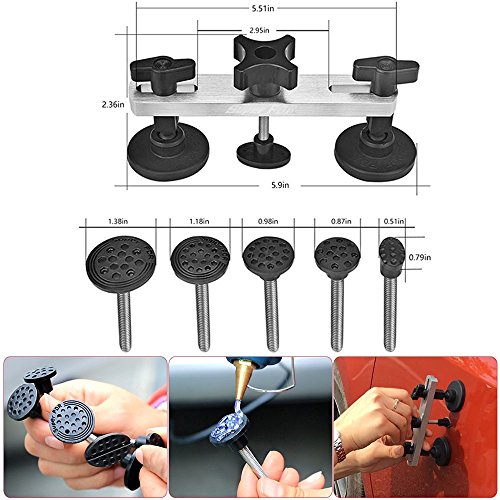 5.51in

2.95in

2.36in

5.9in

1.38in

1.18in

0.98in

0.87in

0.51in

0.79in