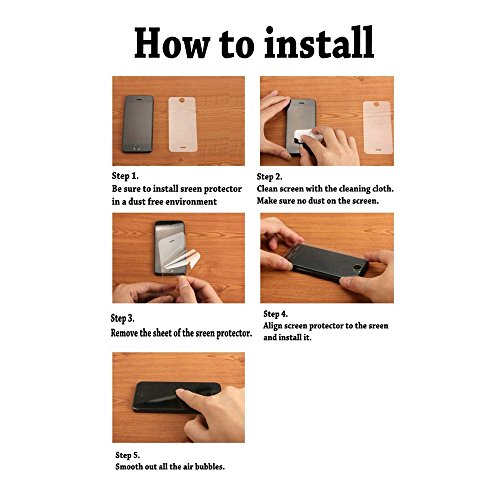 How to install

Step 1.
Be sure to install sreen protector in a dust free environment

Step 2.
Clean screen with the cleaning cloth.
Make sure no dust on the screen.

Step 3.
Remove the sheet of the sreen protector.

Step 4.
Align screen protector to the sreen and install it.

Step 5.
Smooth out all the air bubbles.