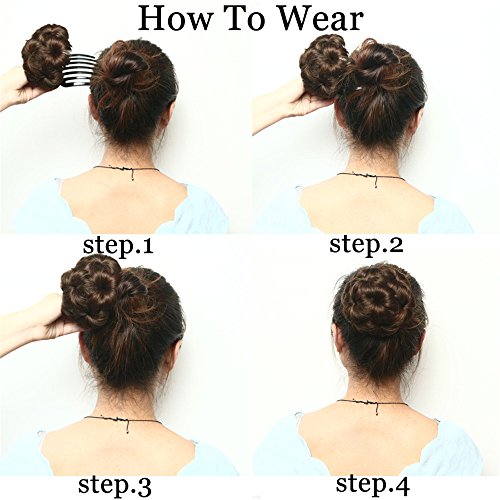 How To Wear

step.1

step.2

step.3

step.4