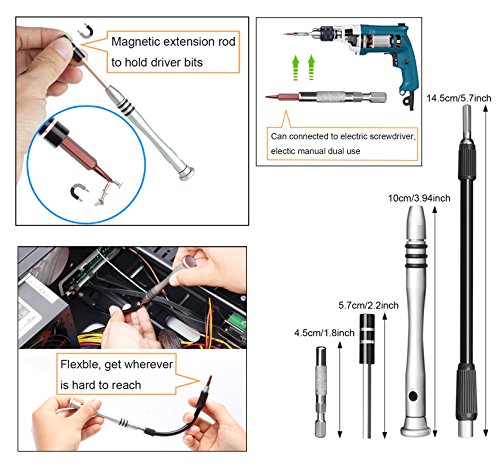 Magnetic extension rod to hold driver bits

Can connected to electric screwdriver, electic manual dual use

14.5cm/5.7inch

10cm/3.94inch

5.7cm/2.2inch

4.5cm/1.8inch

Flexble, get wherever is hard to reach