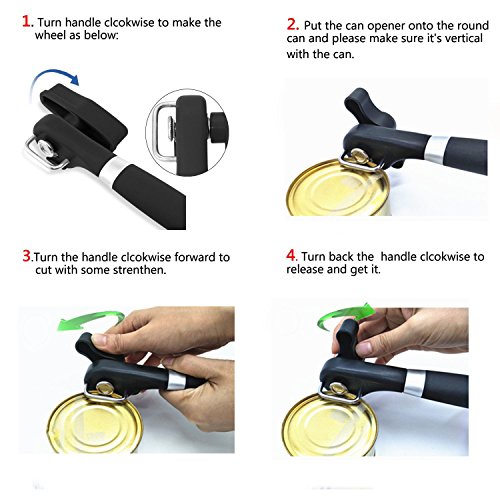 1. Turn handle clcokwise to make the wheel as below:

2. Put the can opener onto the round can and please make sure it's vertical with the can.

3.Turn the handle clcokwise forward to cut with some strenthen.

4. Turn back the  handle clcokwise to release and get it.