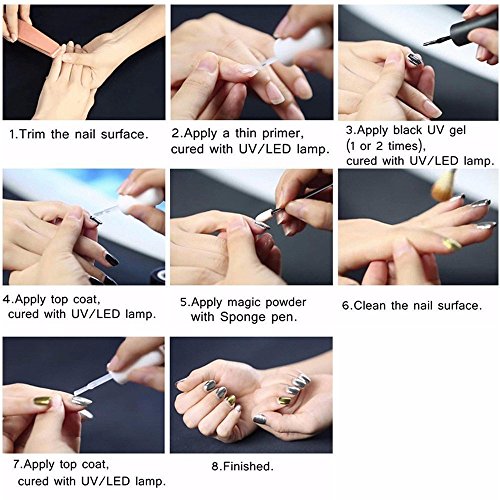 1.Trim the nail surface.

2.Apply a thin primer, cured with UV/LED lamp.

3.Apply black UV gel (1 or 2 times), cured with UV/LED lamp.

4.Apply top coat, cured with UV/LED lamp.

5.Apply magic powder with Sponge pen.

6.Clean the nail surface.

7.Apply top coat, cured with UV/LED lamp.

8.Finished.