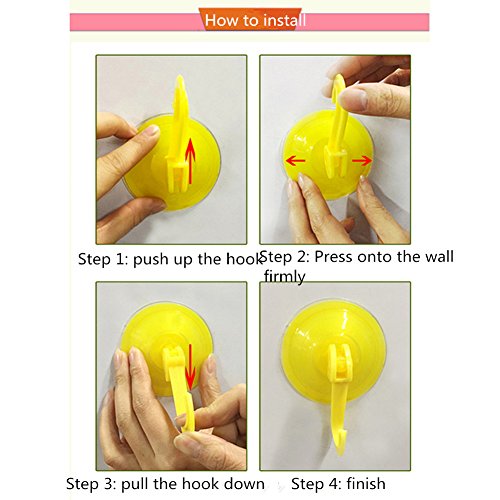 How to install

Step 1: push up the hook

Step 2: Press onto the wall firmly

Step 3: pull the hook down

Step 4: finish