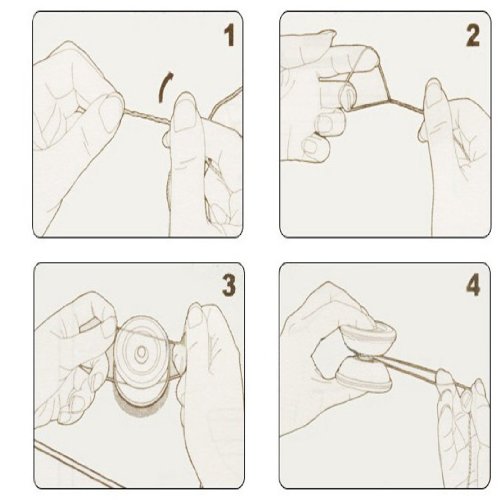 1

2

3

4