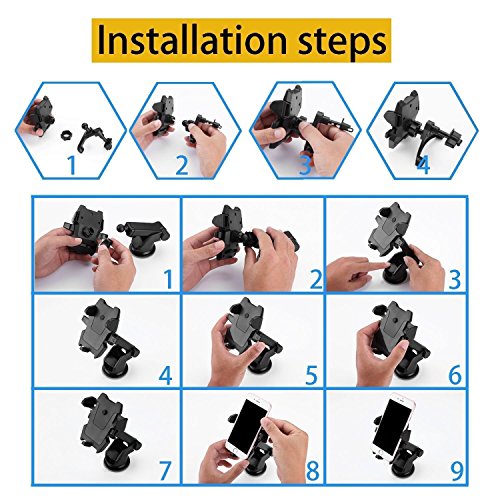 Installation steps

1 2 3 4

1 2 3

4 5 6

7 8 9