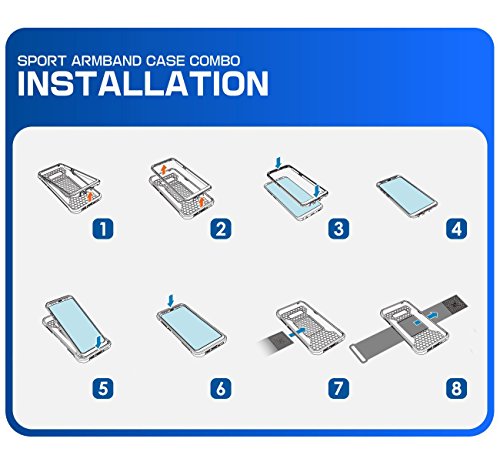 SPORT ARMBAND CASE COMBO
INSTALLATION

1

2

3

4

5

6

7

8