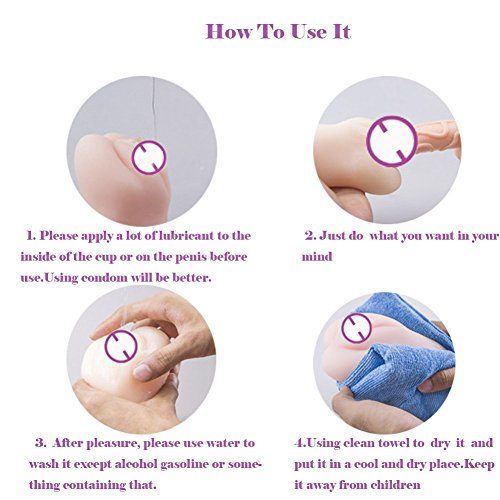 How To Use It

1. Please apply a lot of lubricant to the inside of the cup or on the penis before use.Using condom will be better.

2. Just do what you want in your mind

3. After pleasure, please use water to wash it except alcohol gasoline or something containing that.

4.Using clean towel to dry it and put it in a cool and dry place.Keep it away from children