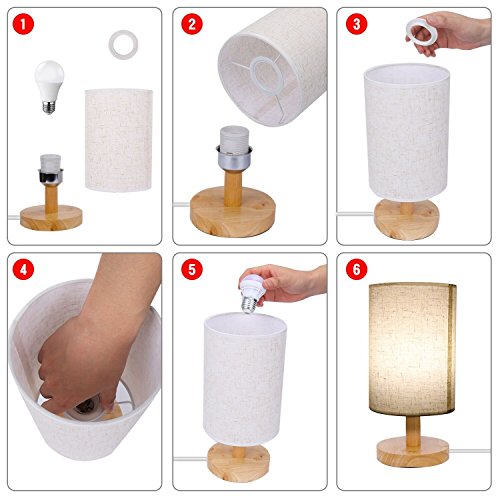 1

2

3

4

5

6