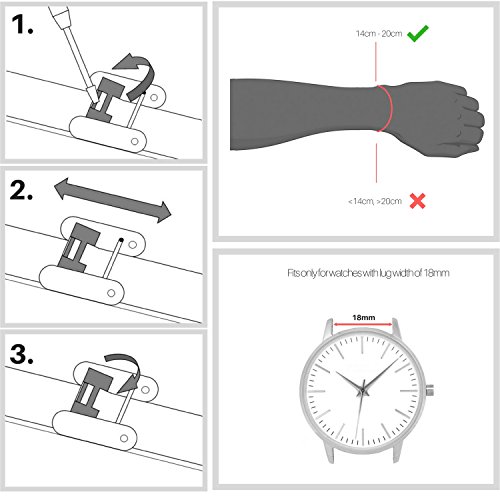 1.

2.

3.

14cm - 20cm

<14cm, >20cm

Fits only for watches with lug width of 18mm

18mm