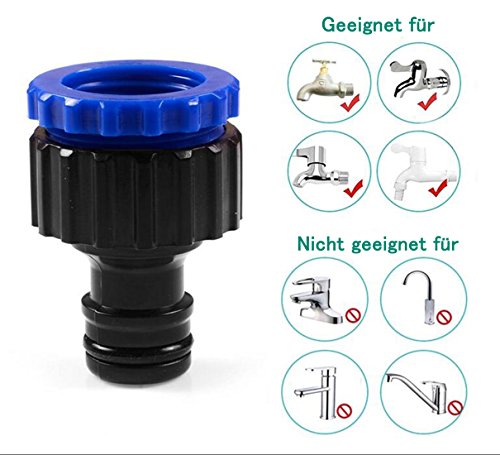 Geeignet für

Nicht geeignet für