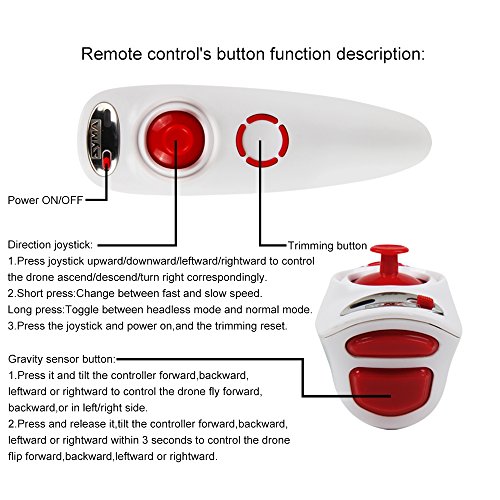 Remote control's button function description:

Power ON/OFF

Direction joystick:

Trimming button

1.Press joystick upward/downward/leftward/rightward to control the drone ascend/descend/turn right correspondingly.
2.Short press:Change between fast and slow speed.
Long press:Toggle between headless mode and normal mode.
3.Press the joystick and power on,and the trimming reset.

Gravity sensor button:
1.Press it and tilt the controller forward,backward, leftward or rightward to control the drone fly forward, backward,or in left/right side.
2.Press and release it,tilt the controller forward,backward, leftward or rightward within 3 seconds to control the drone flip forward,backward,leftward or rightward.