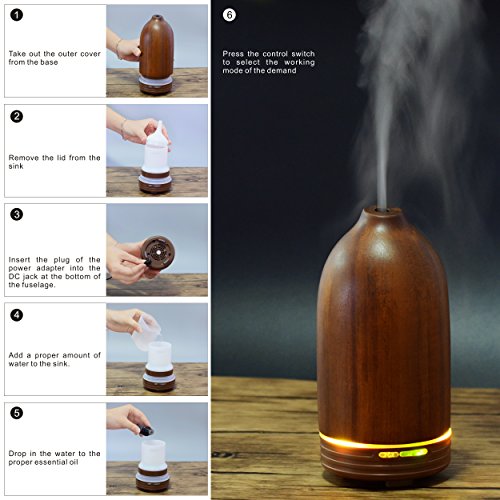 1

Take out the outer cover from the base

2

Remove the lid from the sink

3

Insert the plug of the power adapter into the DC jack at the bottom of the fuselage.

4

Add a proper amount of water to the sink.

5

Drop in the water to the proper essential oil

6

Press the control switch to select the working mode of the demand