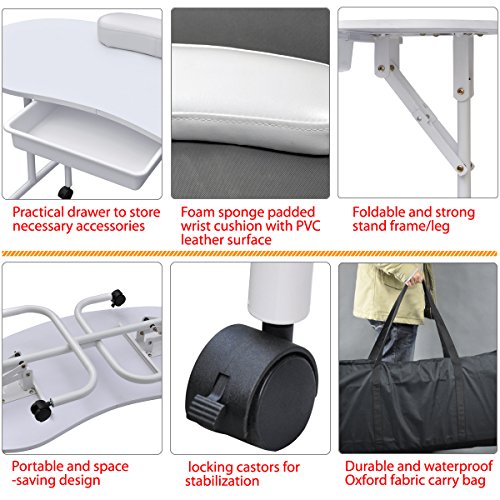 Practical drawer to store necessary accessories

Foam sponge padded wrist cushion with PVC leather surface

Foldable and strong stand frame/leg

Portable and space -saving design

locking castors for stabilization

Durable and waterproof Oxford fabric carry bag