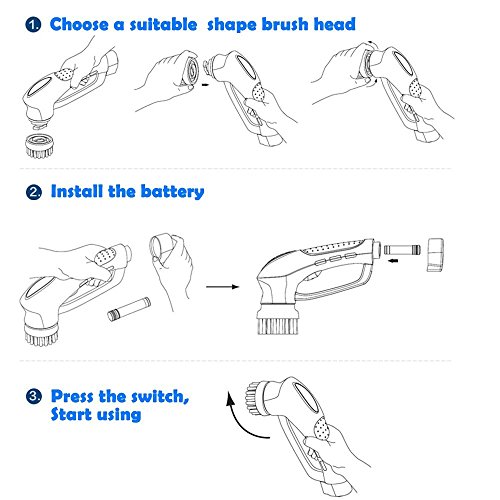 1. Choose a suitable shape brush head

2. Install the battery

3. Press the switch, Start using