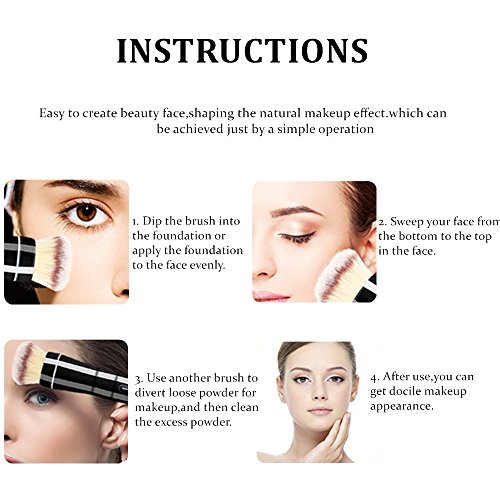 INSTRUCTIONS

Easy to create beauty face,shaping the natural makeup effect.which can be achieved just by a simple operation

1. Dip the brush into the foundation or apply the foundation to the face evenly.

2. Sweep your face from the bottom to the top in the face.

3. Use another brush to divert loose powder for makeup,and then clean the excess powder.

4. After use,you can get docile makeup appearance.