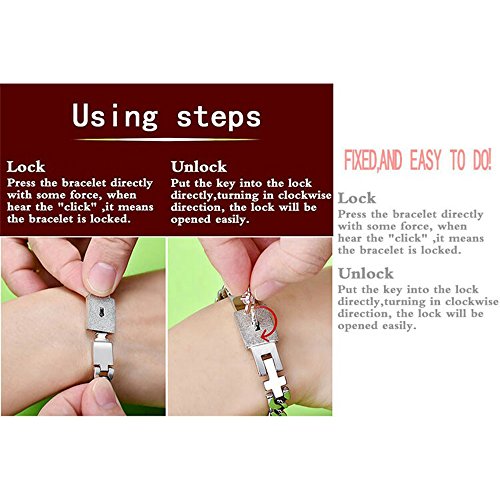 Using steps

Lock
Press the bracelet directly with some force, when hear the "click" ,it means the bracelet is locked.

Unlock
Put the key into the lock directly,turning in clockwise direction, the lock will be opened easily.

FIXED,AND EASY TO DO!

Lock
Press the bracelet directly with some force, when hear the "click" ,it means the bracelet is locked.

Unlock
Put the key into the lock directly,turning in clockwise direction, the lock will be opened easily.