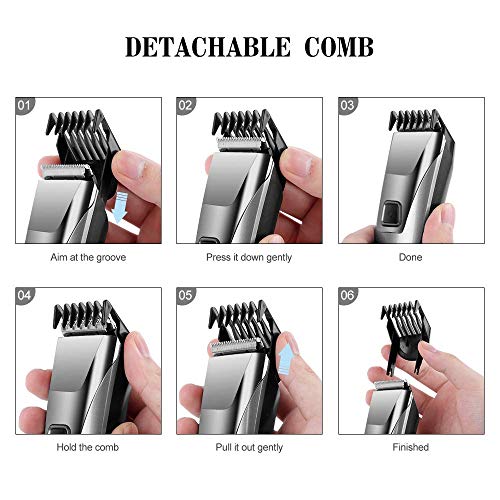 DETACHABLE COMB

01

Aim at the groove

02

Press it down gently

03

Done

04

Hold the comb

05

Pull it out gently

06

Finished