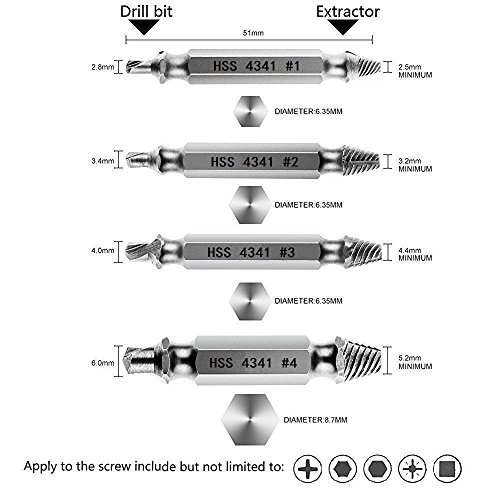 Drill bit

Extractor

51mm

2.8mm

HSS 4341 #1

2.5mm MINIMUM

DIAMETER:6.35MM

3.4mm

HSS 4341 #2

3.2mm MINIMUM

DIAMETER:6.35MM

4.0mm

HSS 4341 #3

4.4mm MINIMUM

DIAMETER:6.35MM

6.0mm

HSS 4341 #4

5.2mm MINIMUM

DIAMETER:8.7MM

Apply to the screw include but not limited to: