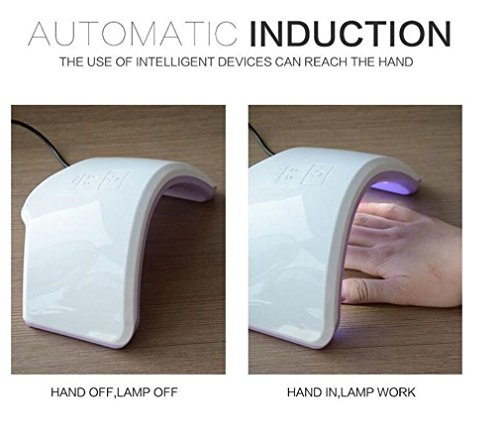 AUTOMATIC INDUCTION

THE USE OF INTELLIGENT DEVICES CAN REACH THE HAND

HAND OFF,LAMP OFF

HAND IN,LAMP WORK