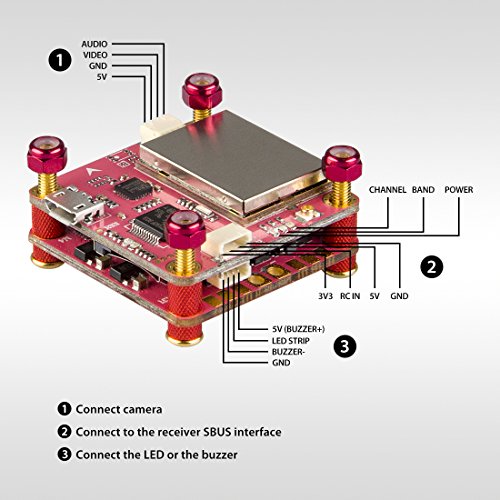 1
AUDIO
VIDEO
GND
5V

CHANNEL BAND POWER

2

3V3 RC IN 5V GND

5V (BUZZER+)
LED STRIP
BUZZER-
GND

3

1 Connect camera
2 Connect to the receiver SBUS interface
3 Connect the LED or the buzzer