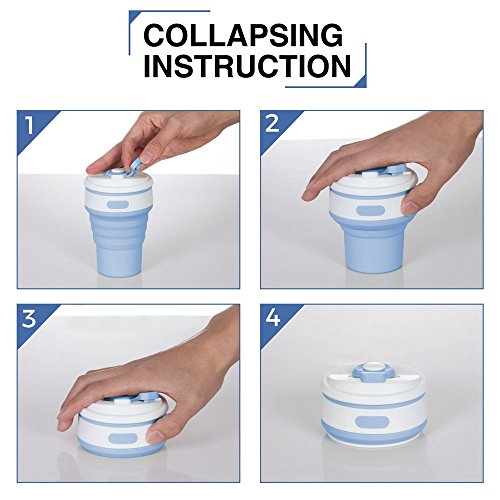 COLLAPSING
INSTRUCTION

1

2

3

4