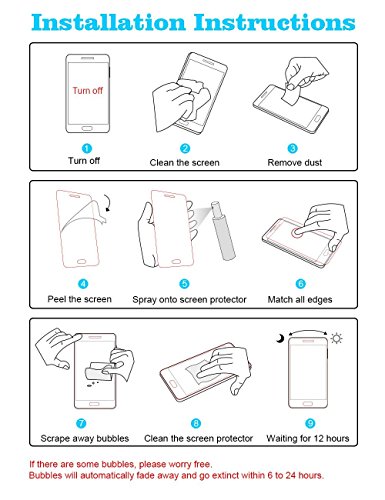 Installation Instructions

Turn off

1
Turn off

2
Clean the screen

3
Remove dust

4
Peel the screen

5
Spray onto screen protector

6
Match all edges

7
Scrape away bubbles

8
Clean the screen protector

9
Waiting for 12 hours

If there are some bubbles, please worry free.
Bubbles will automatically fade away and go extinct within 6 to 24 hours.