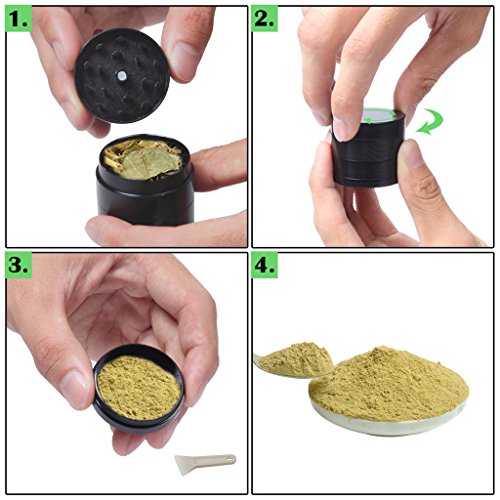 1.

2.

3.

4.