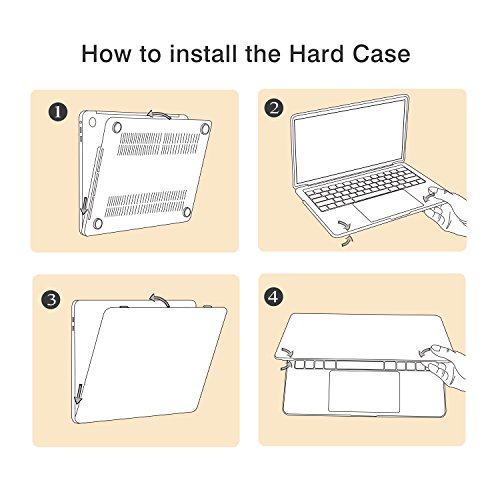 How to install the Hard Case

1

2

3

4