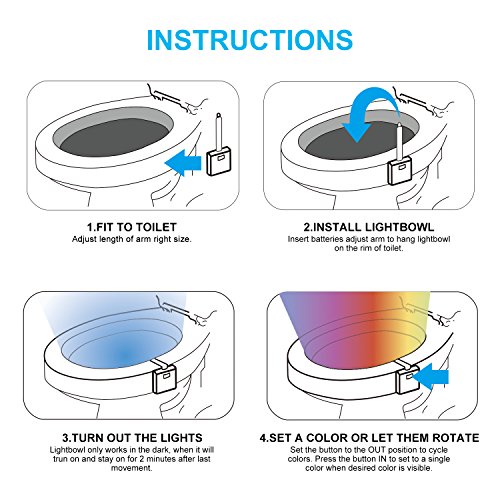 INSTRUCTIONS

1.FIT TO TOILET
Adjust length of arm right size.

2.INSTALL LIGHTBOWL
Insert batteries adjust arm to hang lightbowl on the rim of toilet.

3.TURN OUT THE LIGHTS
Lightbowl only works in the dark, when it will trun on and stay on for 2 minutes after last movement.

4.SET A COLOR OR LET THEM ROTATE
Set the button to the OUT position to cycle colors. Press the button IN to set to a single color when desired color is visible.