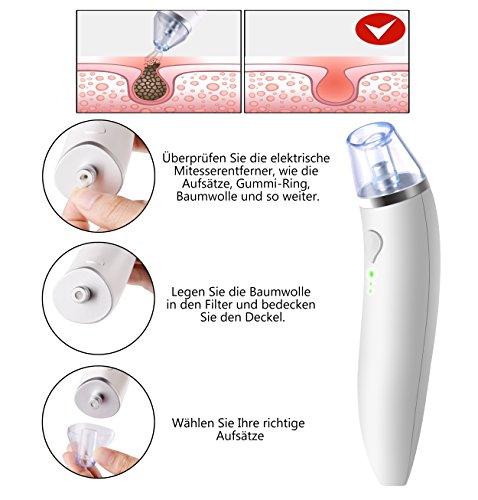 Überprüfen Sie die elektrische Mitesserentferner, wie die Aufsätze, Gummi-Ring, Baumwolle und so weiter.

Legen Sie die Baumwolle in den Filter und bedecken Sie den Deckel.

Wählen Sie Ihre richtige Aufsätze