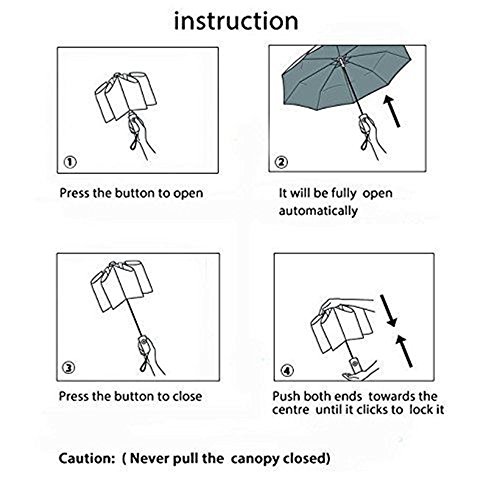 instruction

①

Press the button to open

②

It will be fully open automatically

③

Press the button to close

④

Push both ends towards the centre until it clicks to lock it

Caution: ( Never pull the canopy closed)