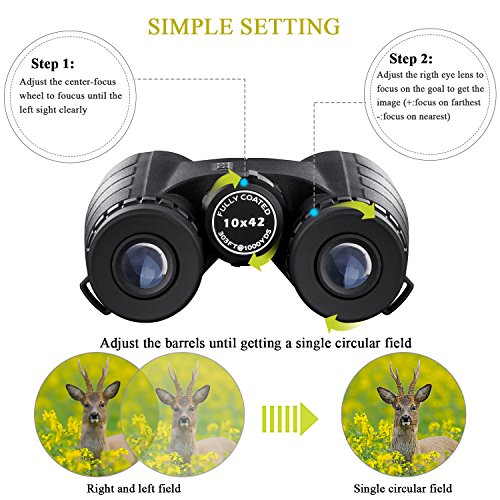 SIMPLE SETTING

Step 1:
Adjust the center-focus wheel to foucus until the left sight clearly

Step 2:
Adjust the rigth eye lens to focus on the goal to get the image (+:focus on farthest -:focus on nearest)

FULLY COATED
10x42
303FT@1000YDS

Adjust the barrels until getting a single circular field

Right and left field

Single circular field