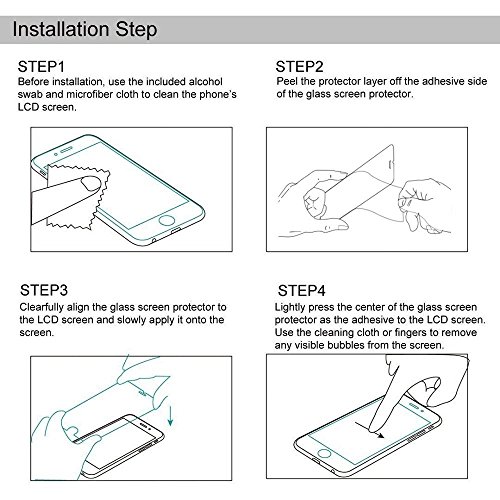 Installation Step

STEP1
Before installation, use the included alcohol swab and microfiber cloth to clean the phone's LCD screen.

STEP2
Peel the protector layer off the adhesive side of the glass screen protector.

STEP3
Clearfully align the glass screen protector to the LCD screen and slowly apply it onto the screen.

STEP4
Lightly press the center of the glass screen protector as the adhesive to the LCD screen. Use the cleaning cloth or fingers to remove any visible bubbles from the screen.